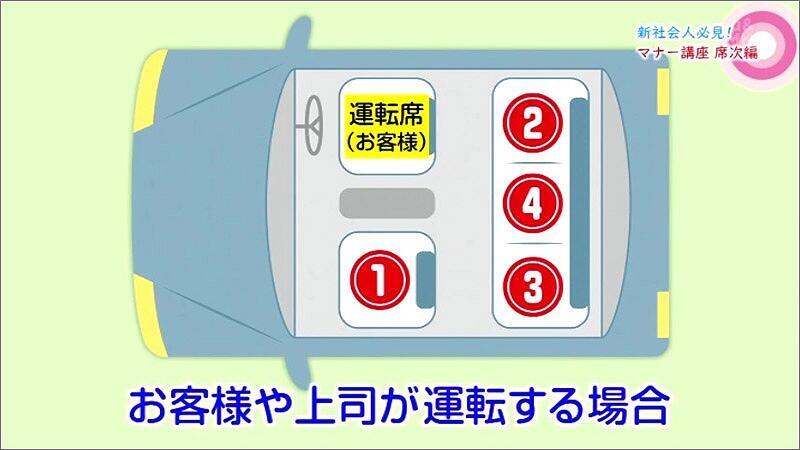 新社会人必見!
マナー講座 席次編

運転席
(お客様)

2
4
1
3

お客様や上司が運転する場合